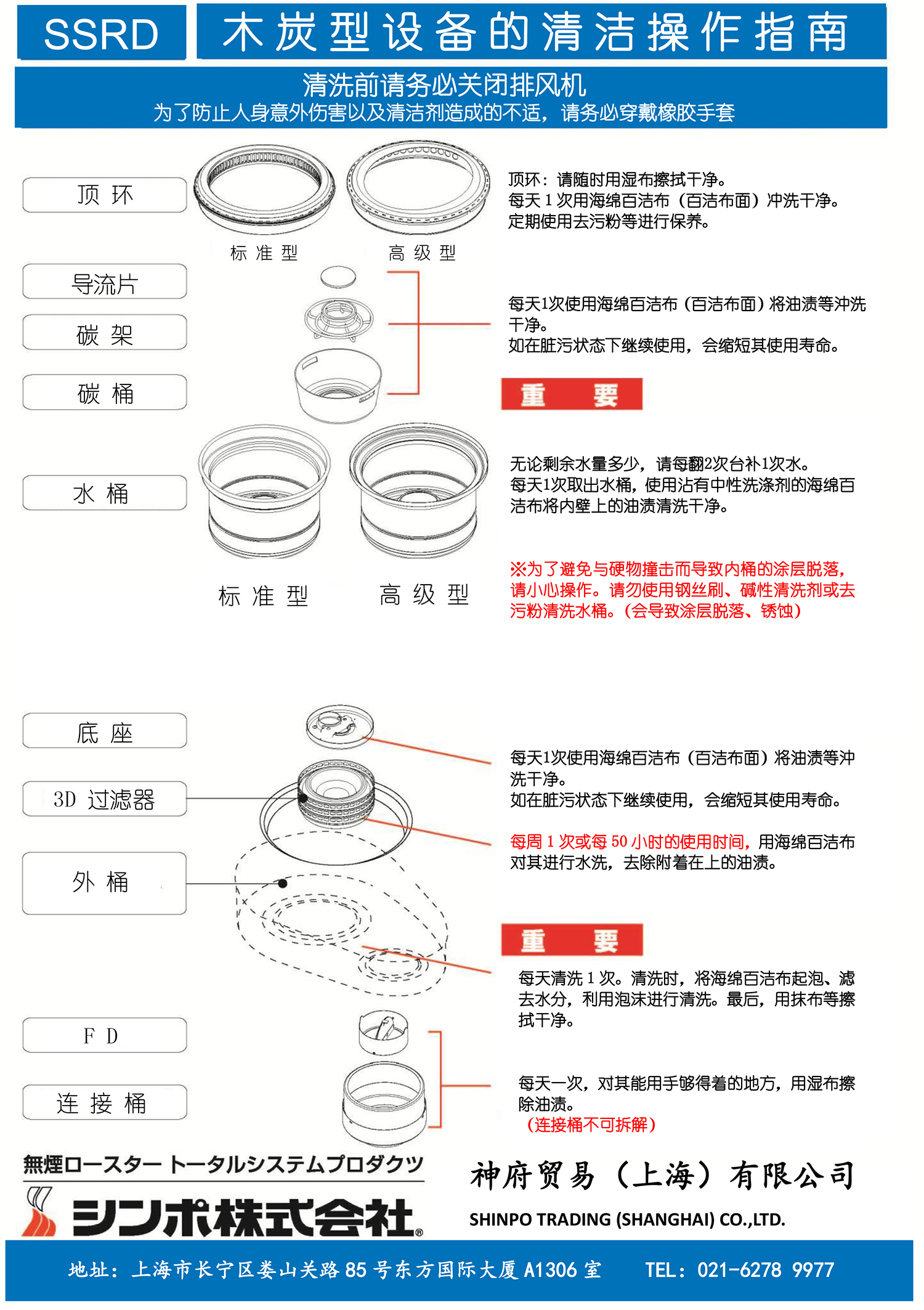 SSRD 木炭型设备的清洁操作指南

清洗前请务必关闭排风机
为了防止人身意外伤害以及清洁剂造成的不适，请务必穿戴橡胶手套

顶 环

标 准 型　　高 级 型

顶环：请随时用湿布擦拭干净。
每天 1 次用海绵百洁布（百洁布面）冲洗干净。
定期使用去污粉等进行保养。

导流片

碳 架

碳 桶

每天1次使用海绵百洁布（百洁布面）将油渍等冲洗干净。
如在脏污状态下继续使用，会缩短其使用寿命。

重 要

水 桶

标 准 型　　高 级 型

无论剩余水量多少，请每翻2次台补1次水。
每天1次取出水桶，使用沾有中性洗涤剂的海绵百洁布将内壁上的油渍清洗干净。

※为了避免与硬物撞击而导致内桶的涂层脱落，请小心操作。请勿使用钢丝刷、碱性清洗剂或去污粉清洗水桶。（会导致涂层脱落、锈蚀）

底 座

3D 过滤器

外 桶

每天1次使用海绵百洁布（百洁布面）将油渍等冲洗干净。
如在脏污状态下继续使用，会缩短其使用寿命。

每周 1 次或每 50 小时的使用时间，用海绵百洁布对其进行水洗，去除附着在上的油渍。

重 要

每天清洗 1 次。清洗时，将海绵百洁布起泡、滤去水分，利用泡沫进行清洗。最后，用抹布等擦拭干净。

F D

连 接 桶

每天一次，对其能用手够得着的地方，用湿布擦除油渍。
（连接桶不可拆解）

無煙ロースター トータルシステムプロダクツ
シンポ株式会社®

神府贸易（上海）有限公司
SHINPO TRADING (SHANGHAI) CO.,LTD.

地址：上海市长宁区娄山关路 85 号东方国际大厦 A1306 室　　TEL：021-6278 9977