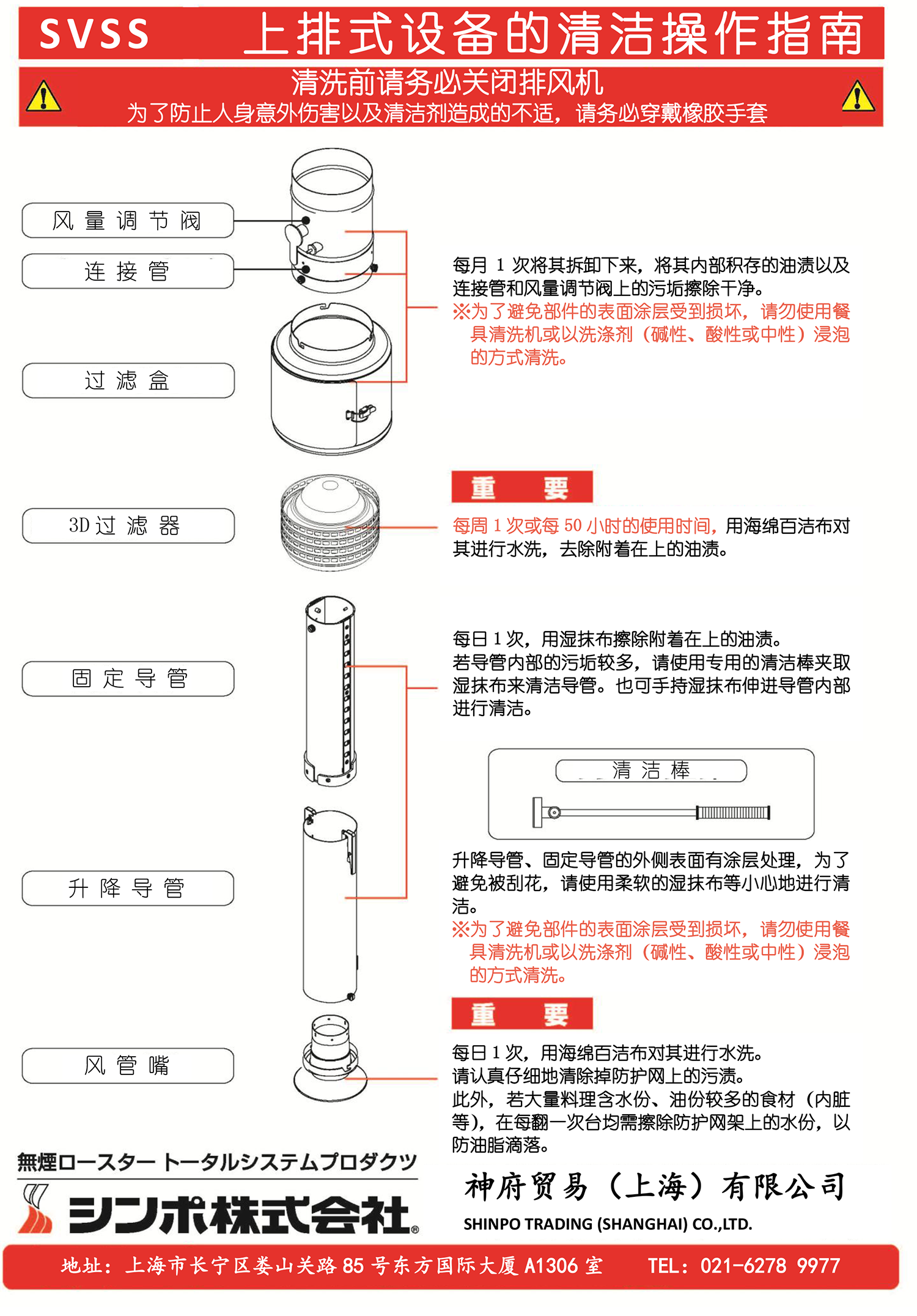 SVSS 上排式设备的清洁操作指南

清洗前请务必关闭排风机
为了防止人身意外伤害以及清洁剂造成的不适，请务必穿戴橡胶手套

风量调节阀

连接管

过滤盒

每月 1 次将其拆卸下来，将其内部积存的油渍以及连接管和风量调节阀上的污垢擦除干净。
※为了避免部件的表面涂层受到损坏，请勿使用餐具清洗机或以洗涤剂（碱性、酸性或中性）浸泡的方式清洗。

3D过滤器

重 要

每周 1 次或每 50 小时的使用时间，用海绵百洁布对其进行水洗，去除附着在上的油渍。

固定导管

每日 1 次，用湿抹布擦除附着在上的油渍。
若导管内部的污垢较多，请使用专用的清洁棒夹取湿抹布来清洁导管。也可手持湿抹布伸进导管内部进行清洁。

清洁棒

升降导管

升降导管、固定导管的外侧表面有涂层处理，为了避免被刮花，请使用柔软的湿抹布等小心地进行清洁。
※为了避免部件的表面涂层受到损坏，请勿使用餐具清洗机或以洗涤剂（碱性、酸性或中性）浸泡的方式清洗。

重 要

风管嘴

每日 1 次，用海绵百洁布对其进行水洗。
请认真仔细地清除掉防护网上的污渍。
此外，若大量料理含水份、油份较多的食材（内脏等），在每翻一次台均需擦除防护网架上的水份，以防油脂滴落。

無煙ロースター トータルシステムプロダクツ
シンポ株式会社®

神府贸易（上海）有限公司
SHINPO TRADING (SHANGHAI) CO.,LTD.

地址：上海市长宁区娄山关路 85 号东方国际大厦 A1306 室 TEL：021-6278 9977