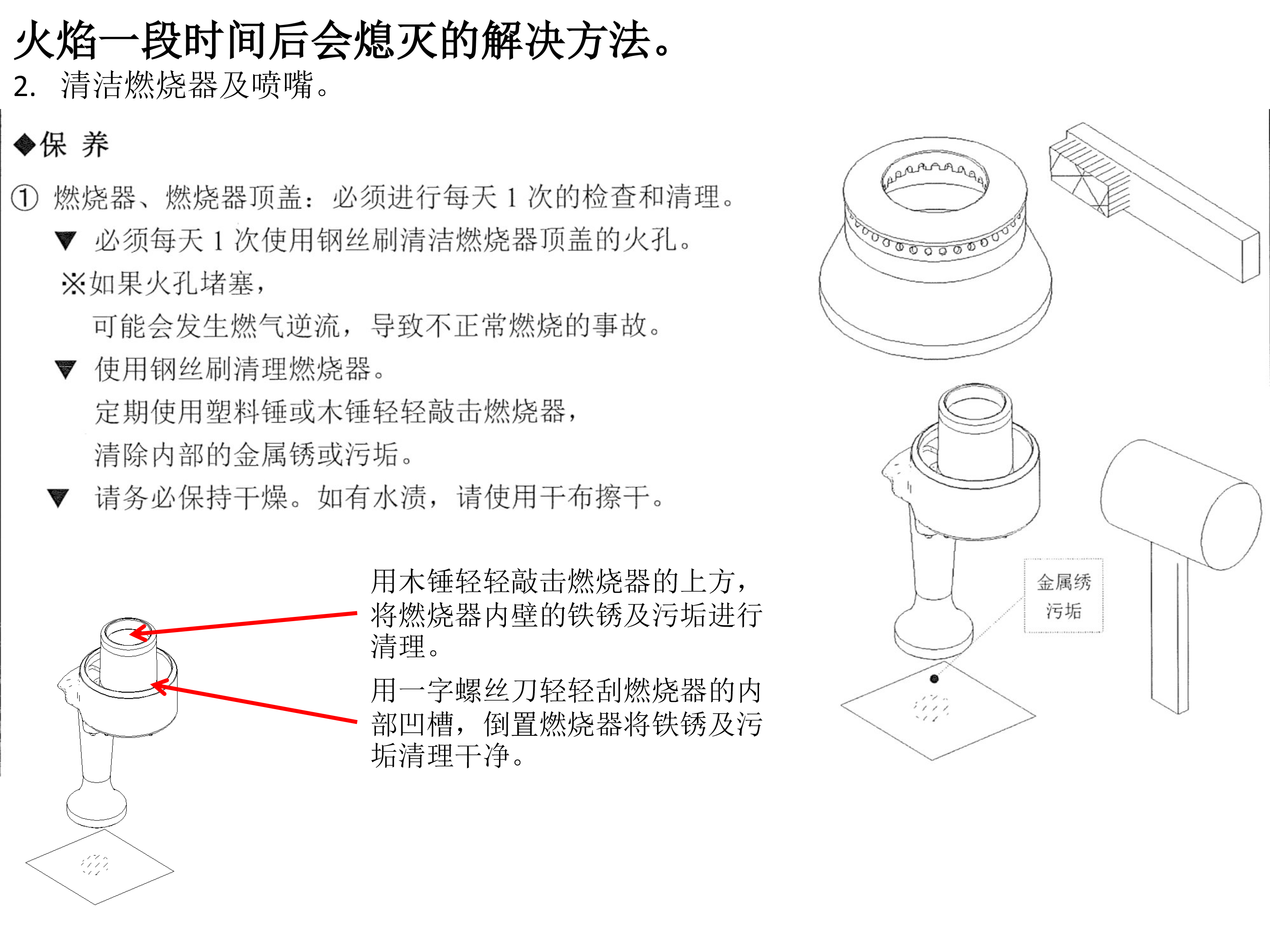 火焰一段时间后会熄灭的解决方法。
2. 清洁燃烧器及喷嘴。

◆保 养

① 燃烧器、燃烧器顶盖：必须进行每天 1 次的检查和清理。
▼ 必须每天 1 次使用钢丝刷清洁燃烧器顶盖的火孔。
※如果火孔堵塞，
可能会发生燃气逆流，导致不正常燃烧的事故。
▼ 使用钢丝刷清理燃烧器。
定期使用塑料锤或木锤轻轻敲击燃烧器，
清除内部的金属锈或污垢。
▼ 请务必保持干燥。如有水渍，请使用干布擦干。

用木锤轻轻敲击燃烧器的上方，将燃烧器内壁的铁锈及污垢进行清理。

用一字螺丝刀轻轻刮燃烧器的内部凹槽，倒置燃烧器将铁锈及污垢清理干净。

金属锈
污垢